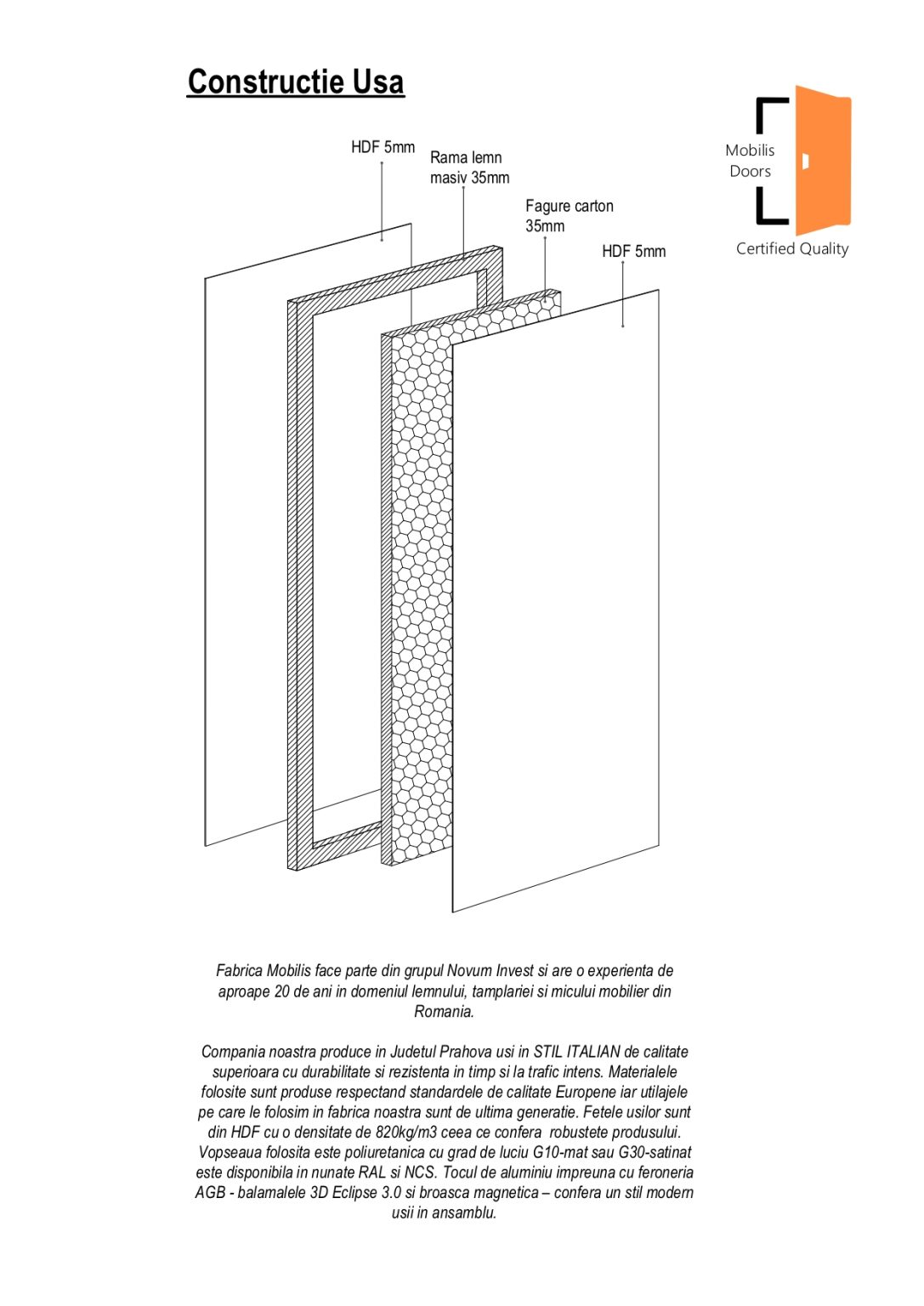 Constructie Usa

Mobilis
Doors

Certified Quality

HDF 5mm

Rama lemn masiv 35mm

Fagure carton 35mm

HDF 5mm

Fabrica Mobilis face parte din grupul Novum Invest si are o experienta de aproape 20 de ani in domeniul lemnului, tamplariei si micului mobilier din Romania.

Compania noastra produce in Judetul Prahova usi in STIL ITALIAN de calitate superioara cu durabilitate si rezistenta in timp si la trafic intens. Materialele folosite sunt produse respectand standardele de calitate Europene iar utilajele pe care le folosim in fabrica noastra sunt de ultima generatie. Fetele usilor sunt din HDF cu o densitate de 820kg/m3 ceea ce confera robustete produsului. Vopseaua folosita este poliuretanica cu grad de luciu G10-mat sau G30-satinat este disponibila in nunate RAL si NCS. Tocul de aluminiu impreuna cu feroneria AGB - balamalele 3D Eclipse 3.0 si broasca magnetica – confera un stil modern usii in ansamblu.